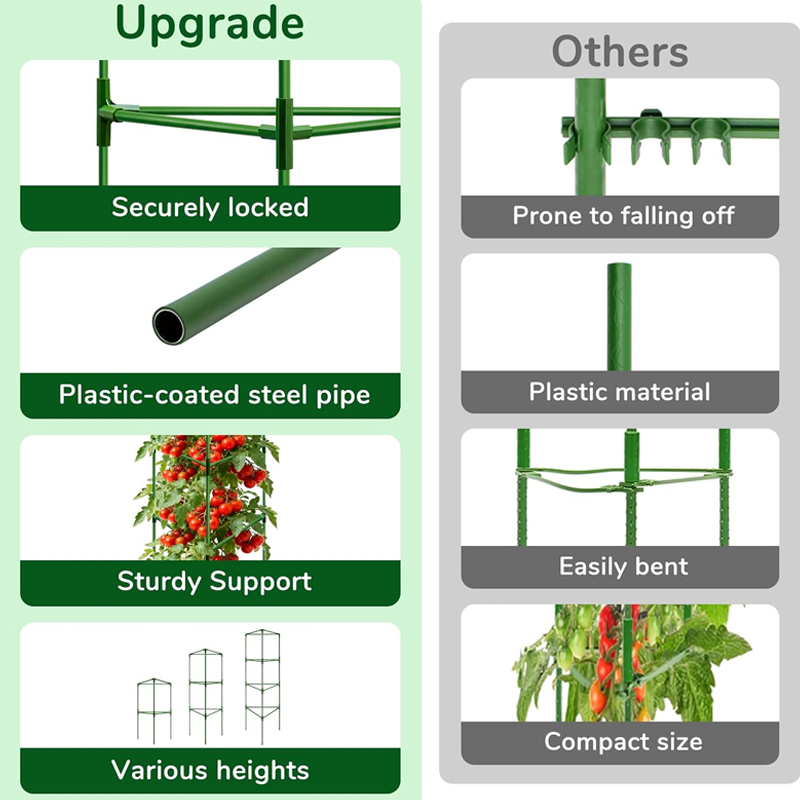 Upgrade

Securely locked

Plastic-coated steel pipe

Sturdy Support

Various heights

Others

Prone to falling off

Plastic material

Easily bent

Compact size