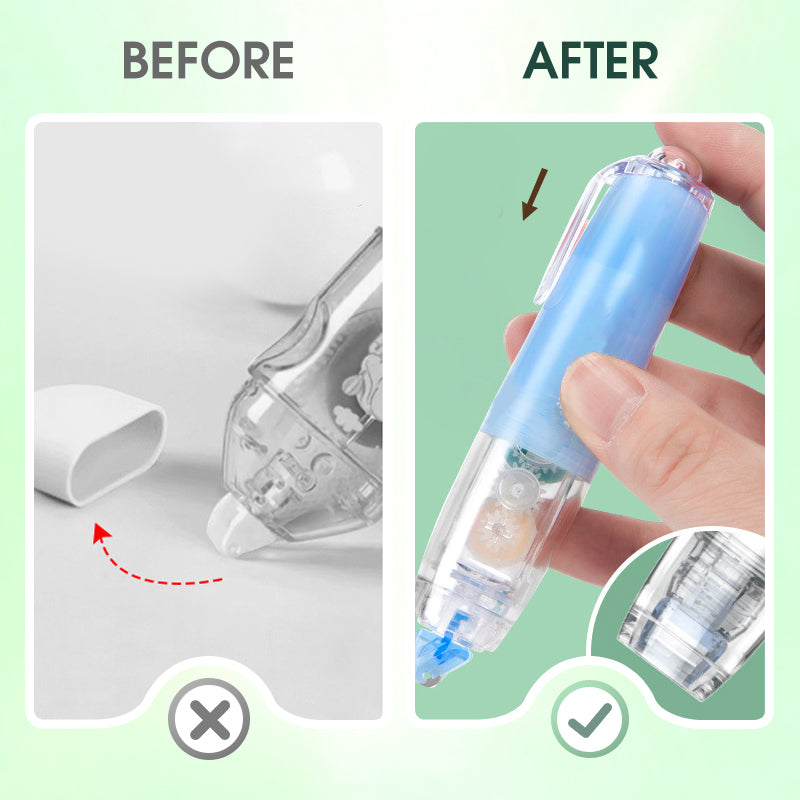 BEFORE

AFTER