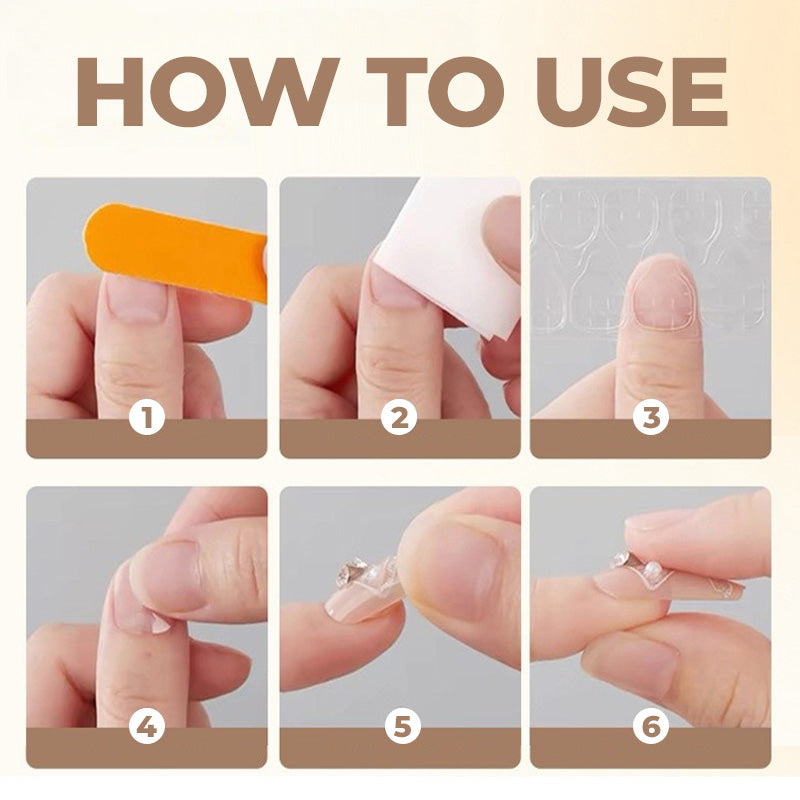 HOW TO USE

1

2

3

4

5

6