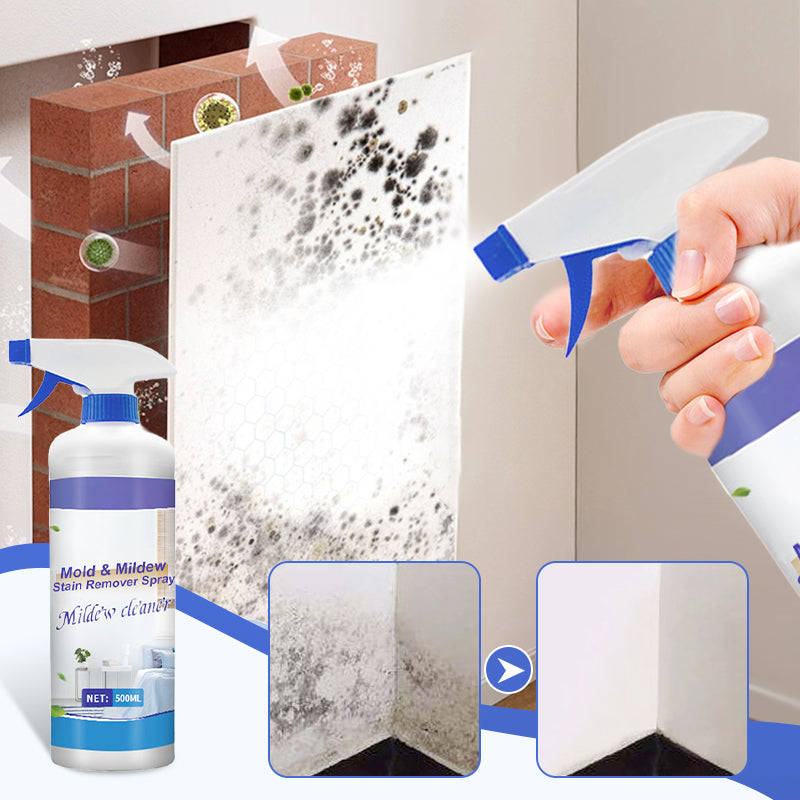 Mold & Mildew
Stain Remover Spray
Mildew cleaner
NET: 500ML