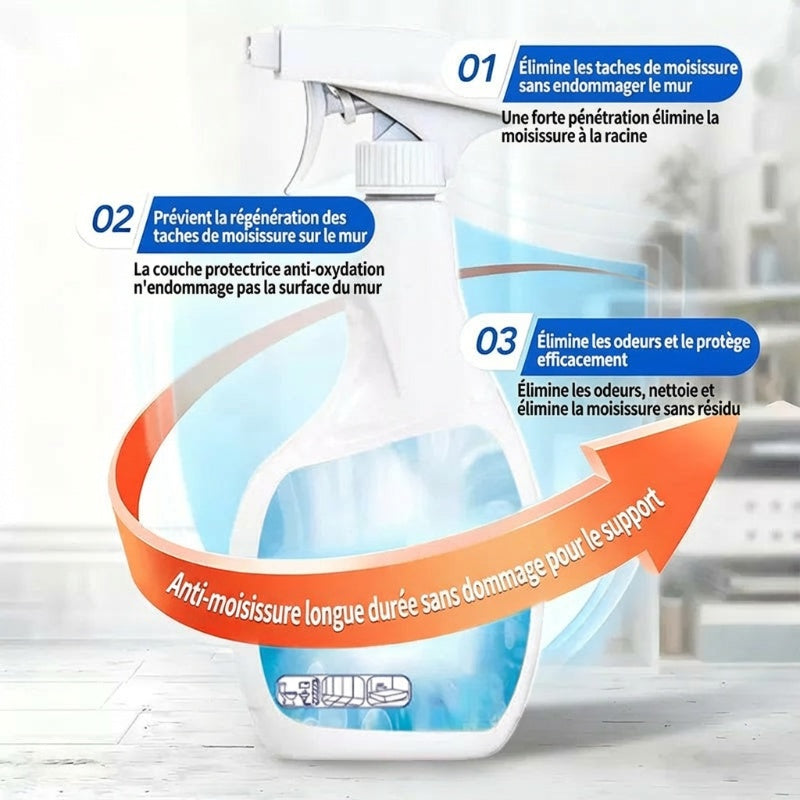 01 Élimine les taches de moisissure sans endommager le mur

Une forte pénétration élimine la moisissure à la racine

02 Prévient la régénération des taches de moisissure sur le mur

La couche protectrice anti-oxydation n'endommage pas la surface du mur

03 Élimine les odeurs et le protège efficacement

Élimine les odeurs, nettoie et élimine la moisissure sans résidu

Anti-moisissure longue durée sans dommage pour le support