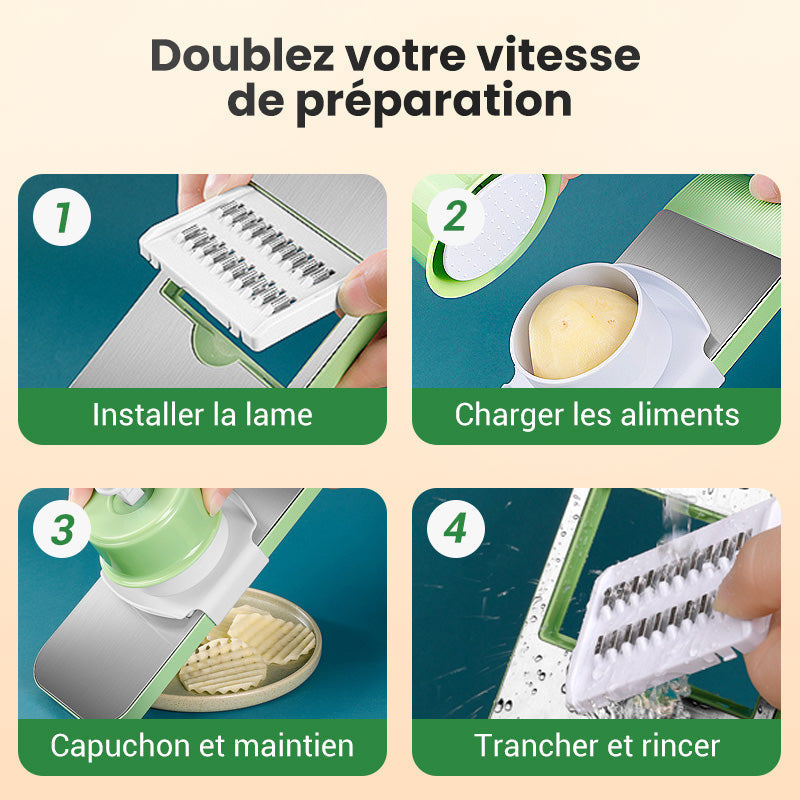 Doublez votre vitesse de préparation

1

Installer la lame

2

Charger les aliments

3

Capuchon et maintien

4

Trancher et rincer