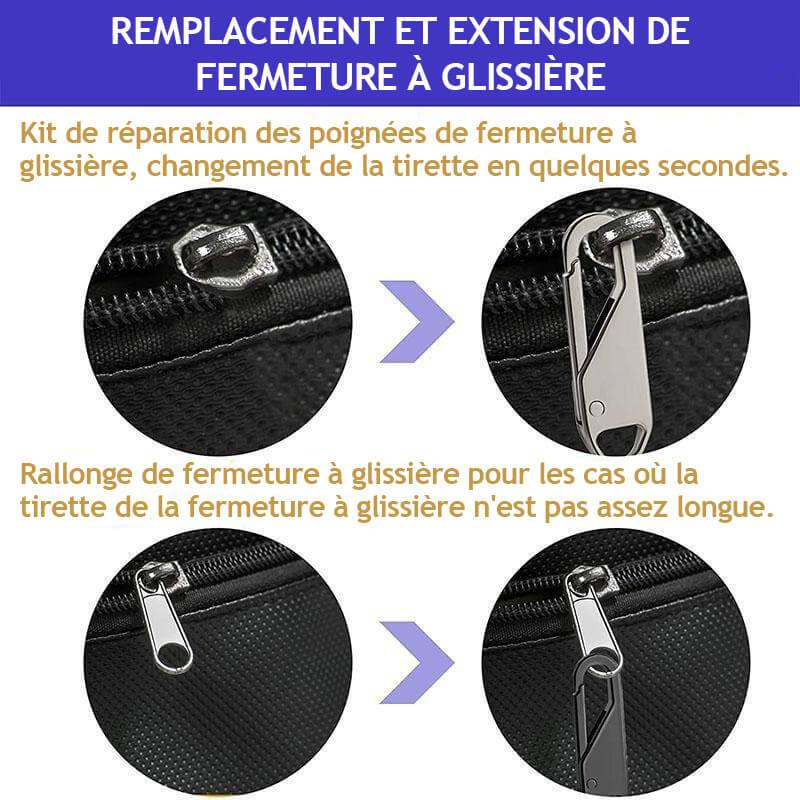 REMPLACEMENT ET EXTENSION DE FERMETURE À GLISSIÈRE

Kit de réparation des poignées de fermeture à glissière, changement de la tirette en quelques secondes.

Rallonge de fermeture à glissière pour les cas où la tirette de la fermeture à glissière n'est pas assez longue.