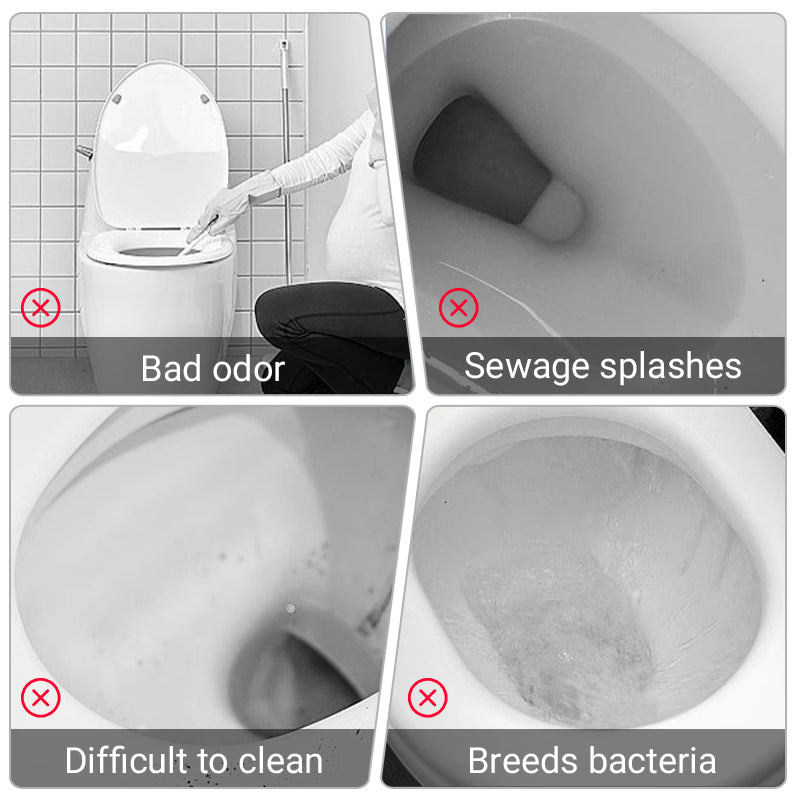 Bad odor

Sewage splashes

Difficult to clean

Breeds bacteria