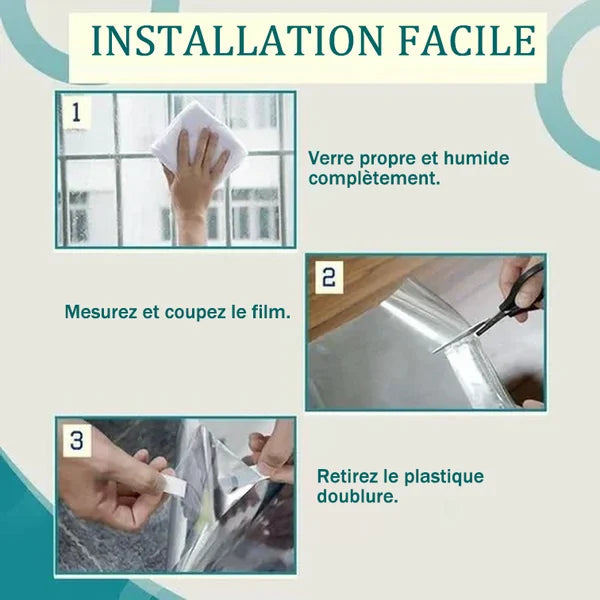 INSTALLATION FACILE

1

Verre propre et humide complètement.

2

Mesurez et coupez le film.

3

Retirez le plastique doublure.