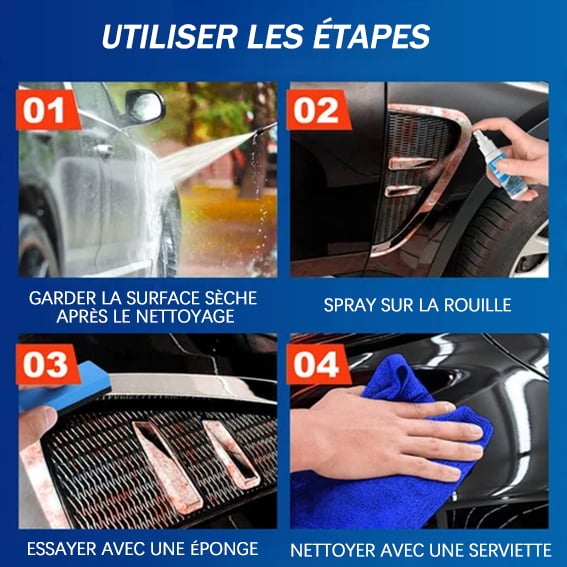 UTILISER LES ÉTAPES

01

GARDER LA SURFACE SÈCHE APRÈS LE NETTOYAGE

02

SPRAY SUR LA ROUILLE

03

ESSAYER AVEC UNE ÉPONGE

04

NETTOYER AVEC UNE SERVIETTE