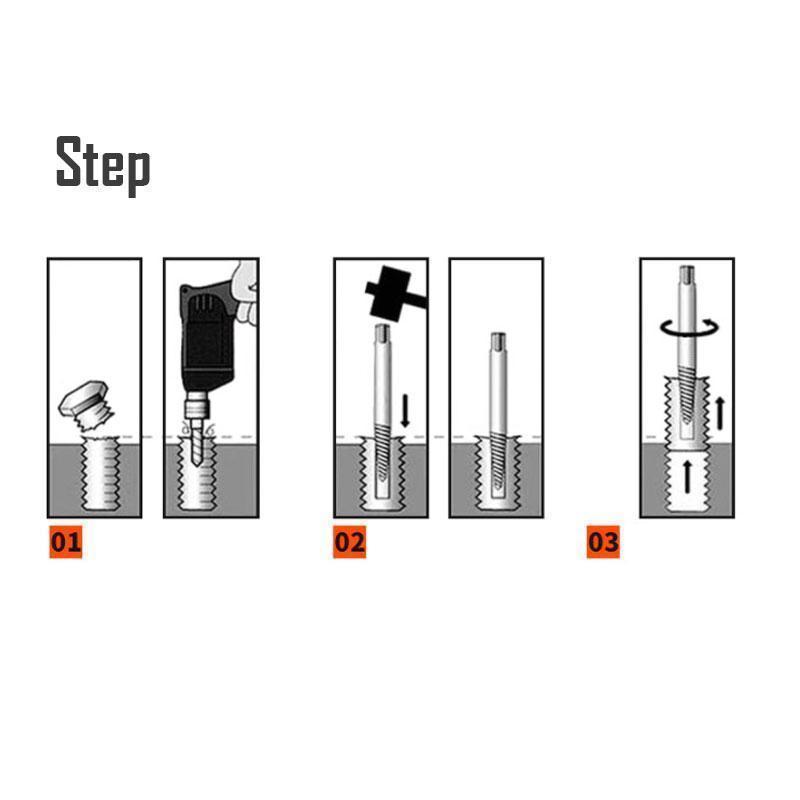 Step

01

02

03